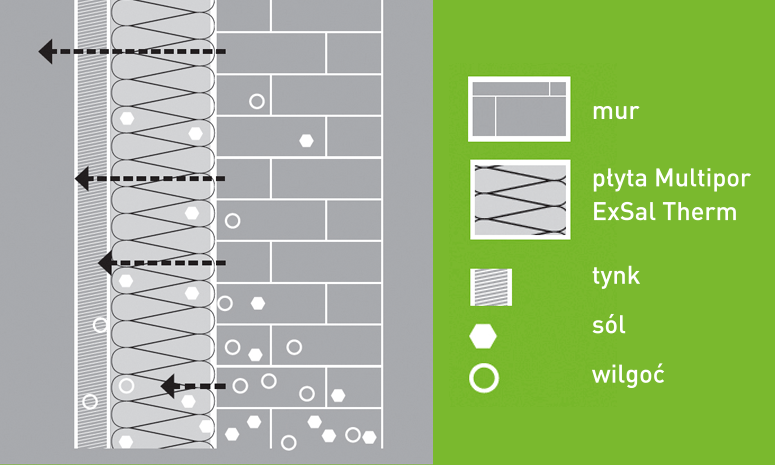 mur

płyta Multipor ExSal Therm

tynk

sól

wilgoć